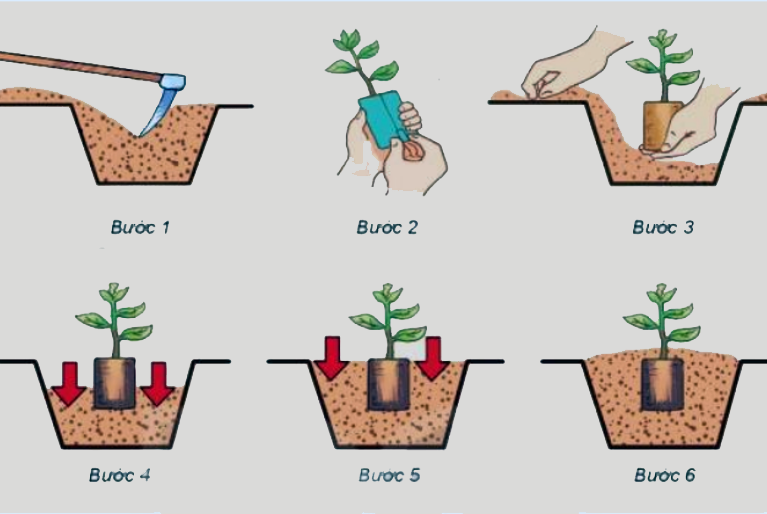 Bước 1

Bước 2

Bước 3

Bước 4

Bước 5

Bước 6